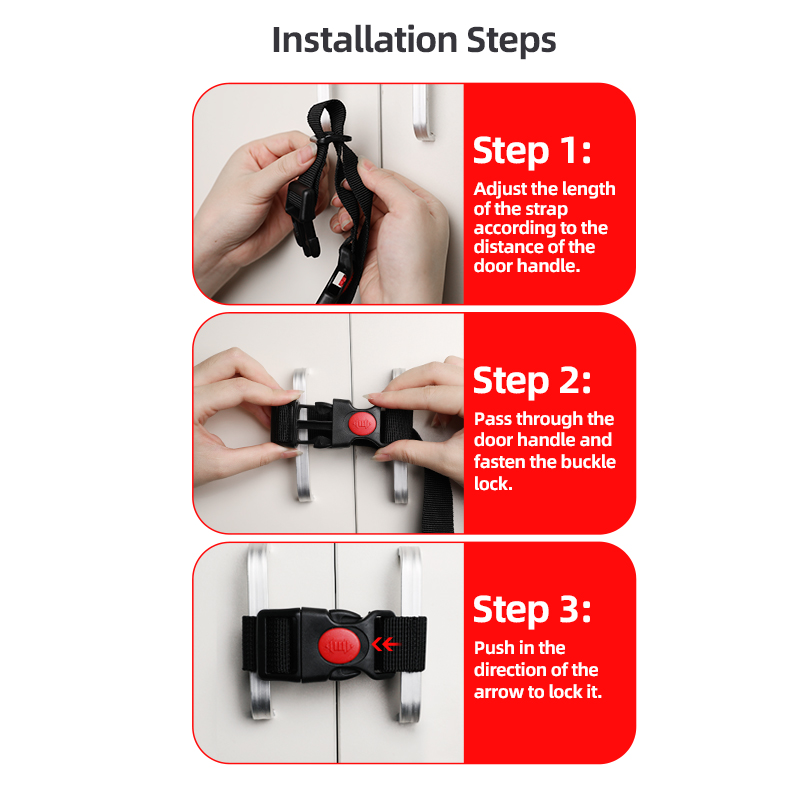 Installation Steps

Step 1:
Adjust the length of the strap according to the distance of the door handle.

Step 2:
Pass through the door handle and fasten the buckle lock.

Step 3:
Push in the direction of the arrow to lock it.