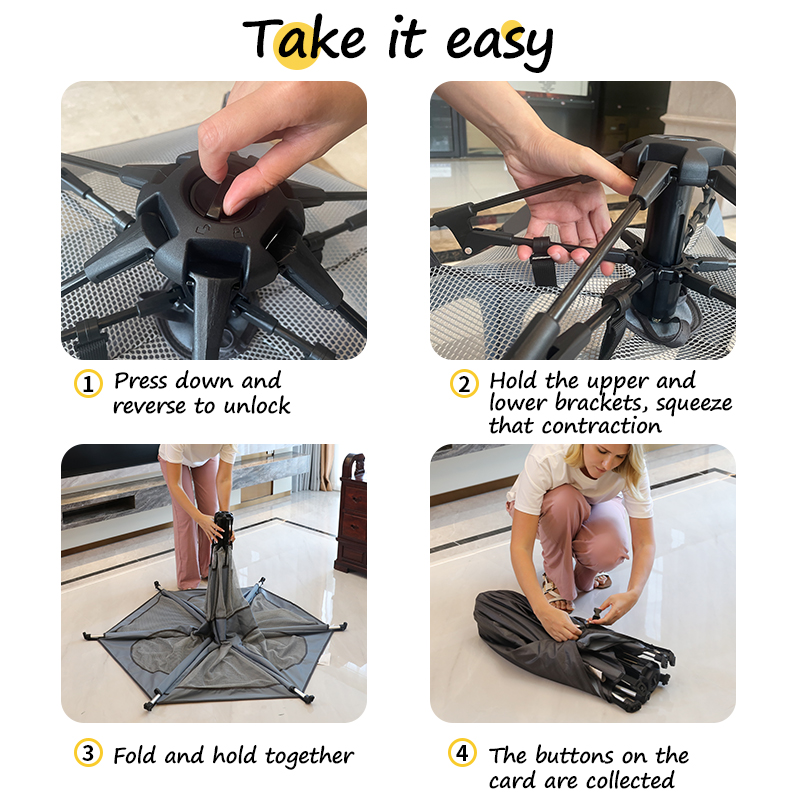 Take it easy

1 Press down and reverse to unlock

2 Hold the upper and lower brackets, squeeze that contraction

3 Fold and hold together

4 The buttons on the card are collected