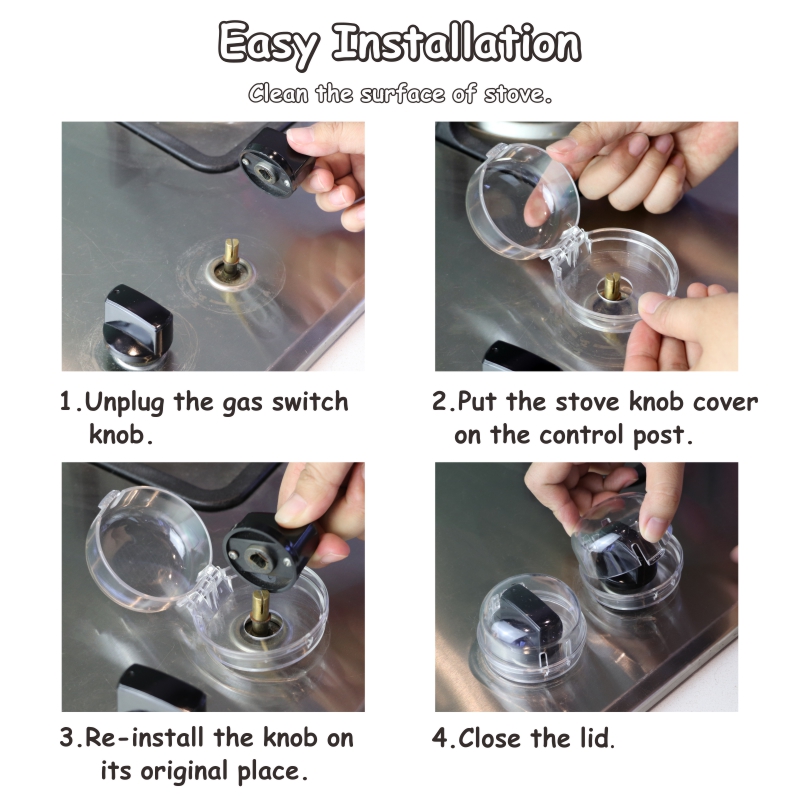 Easy Installation

Clean the surface of stove.

1.Unplug the gas switch knob.

2.Put the stove knob cover on the control post.

3.Re-install the knob on its original place.

4.Close the lid.