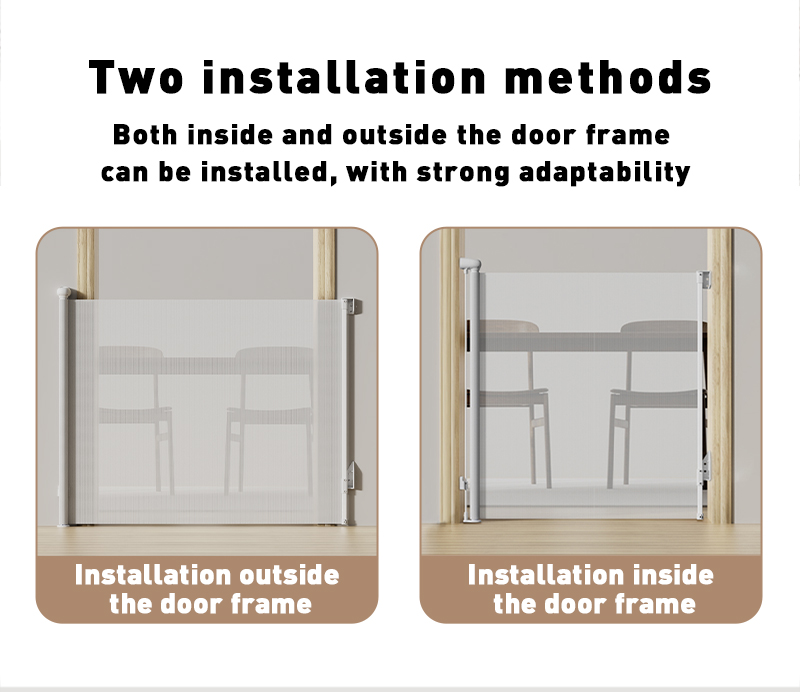 Two installation methods

Both inside and outside the door frame can be installed, with strong adaptability

Installation outside the door frame

Installation inside the door frame