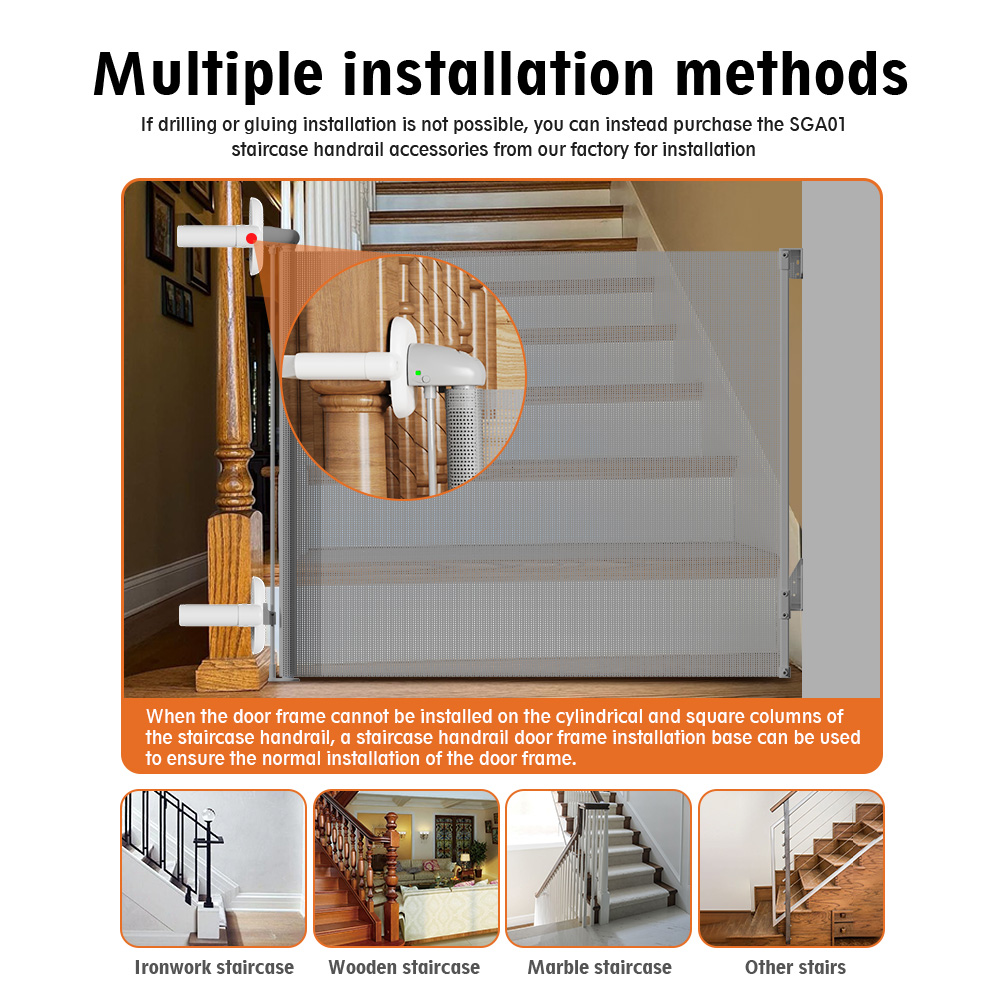 Multiple installation methods

If drilling or gluing installation is not possible, you can instead purchase the SGA01 staircase handrail accessories from our factory for installation

When the door frame cannot be installed on the cylindrical and square columns of the staircase handrail, a staircase handrail door frame installation base can be used to ensure the normal installation of the door frame.

Ironwork staircase

Wooden staircase

Marble staircase

Other stairs