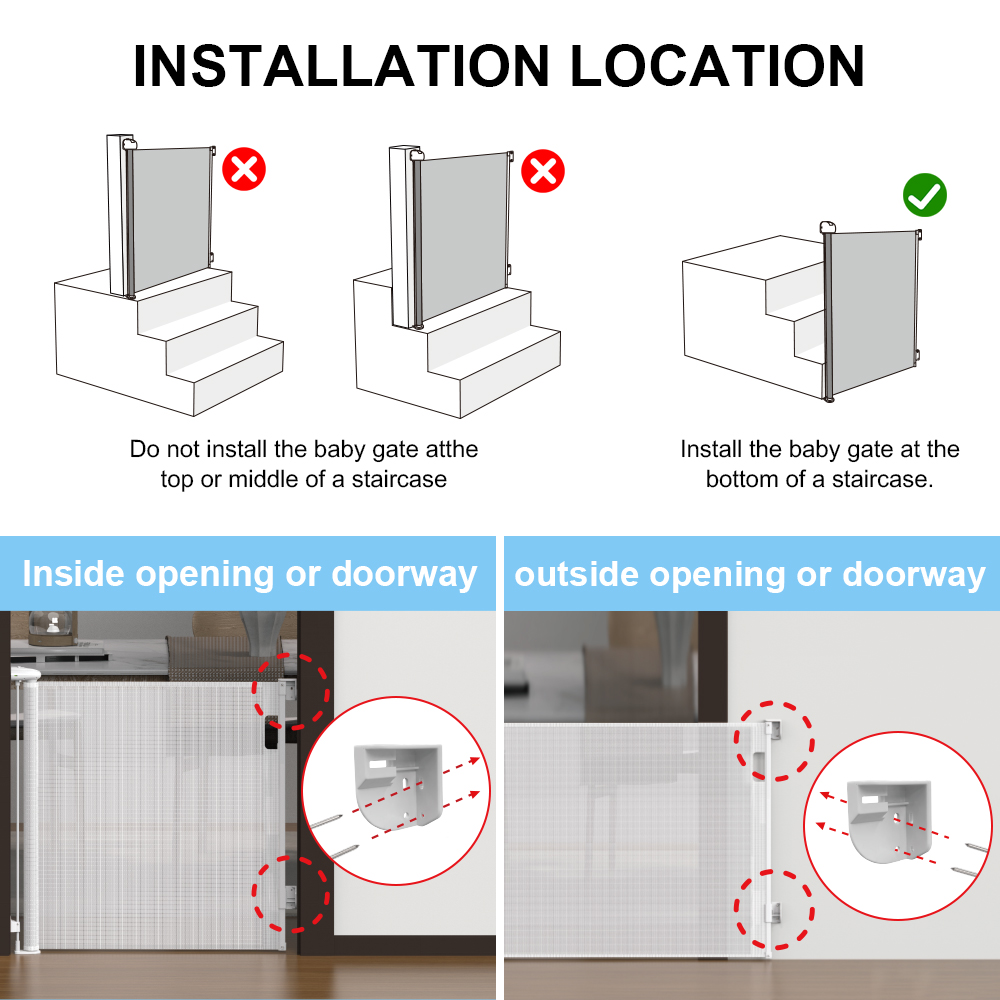 INSTALLATION LOCATION

Do not install the baby gate atthe top or middle of a staircase

Install the baby gate at the bottom of a staircase.

Inside opening or doorway

outside opening or doorway