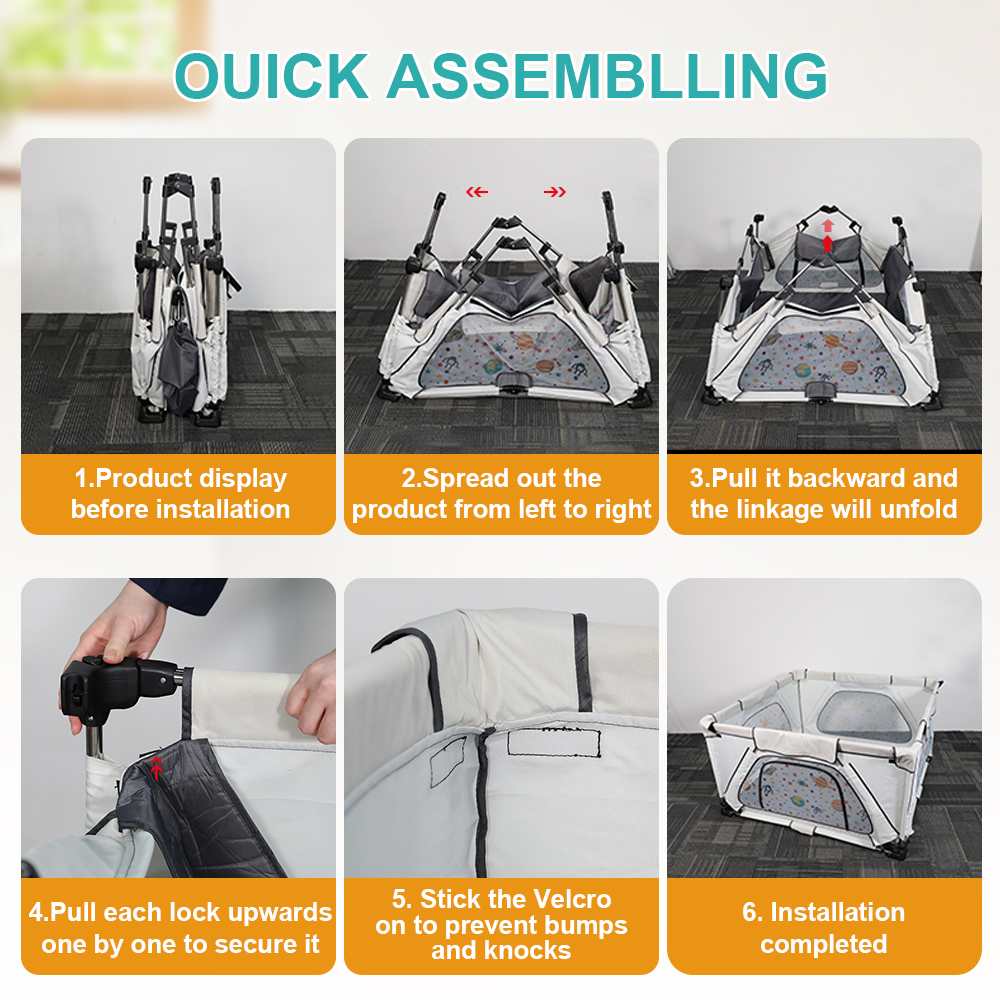 OUICK ASSEMBLLING

1.Product display before installation

2.Spread out the product from left to right

3.Pull it backward and the linkage will unfold

4.Pull each lock upwards one by one to secure it

5. Stick the Velcro on to prevent bumps and knocks

6. Installation completed