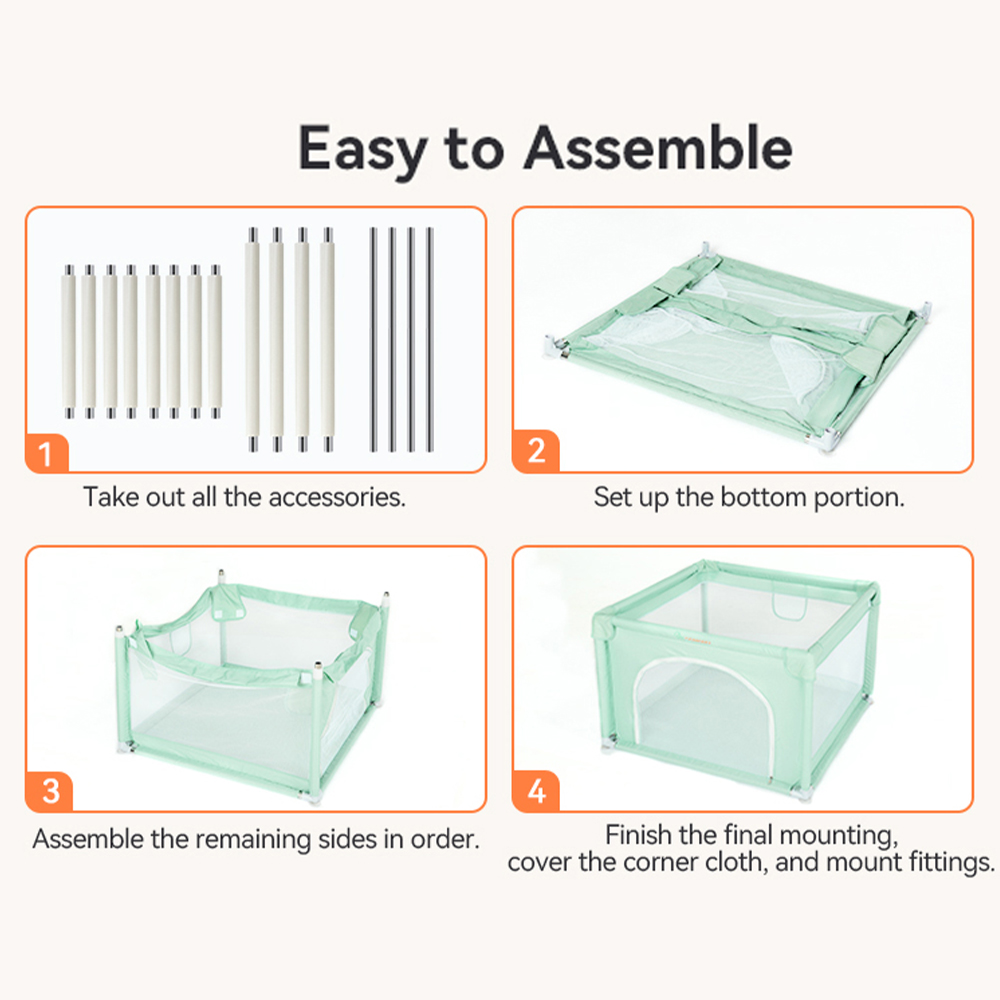 Easy to Assemble

1

Take out all the accessories.

2

Set up the bottom portion.

3

Assemble the remaining sides in order.

4

Finish the final mounting, cover the corner cloth, and mount fittings.