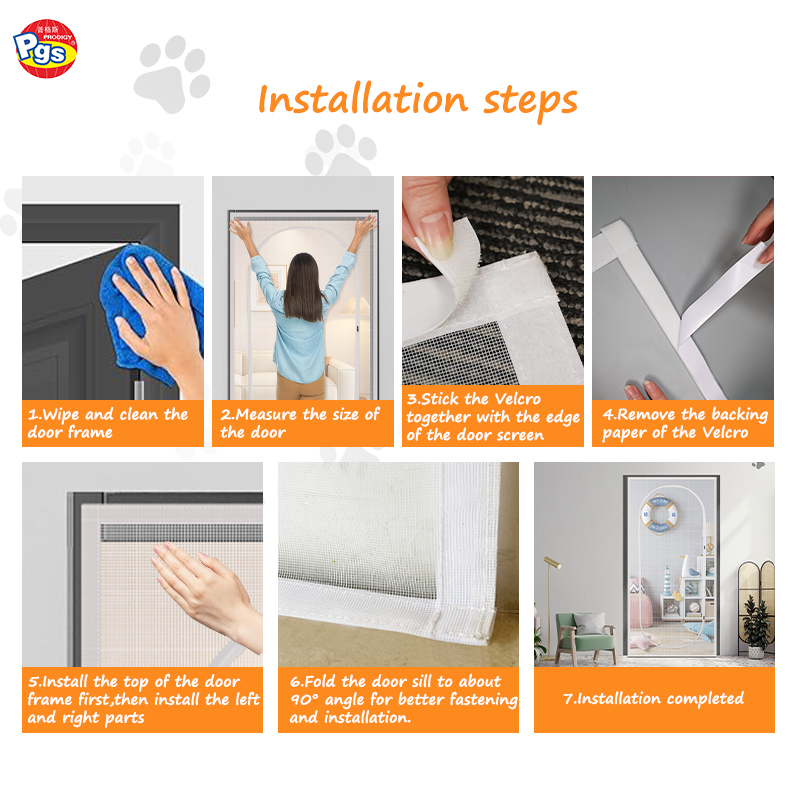 普格斯 PRODIGY Pgs

Installation steps

1.Wipe and clean the door frame

2.Measure the size of the door

3.Stick the Velcro together with the edge of the door screen

4.Remove the backing paper of the Velcro

5.Install the top of the door frame first,then install the left and right parts

6.Fold the door sill to about 90° angle for better fastening and installation.

7.Installation completed