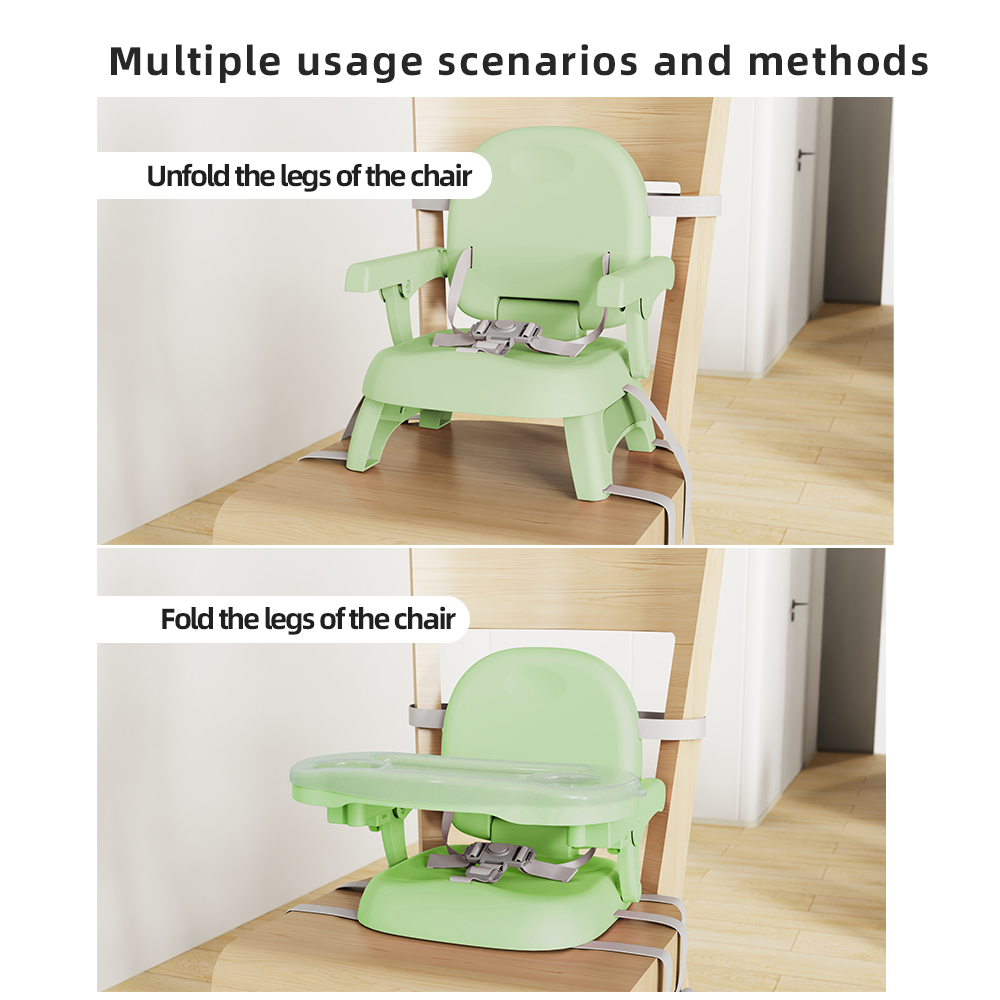 Multiple usage scenarios and methods

Unfold the legs of the chair

Fold the legs of the chair