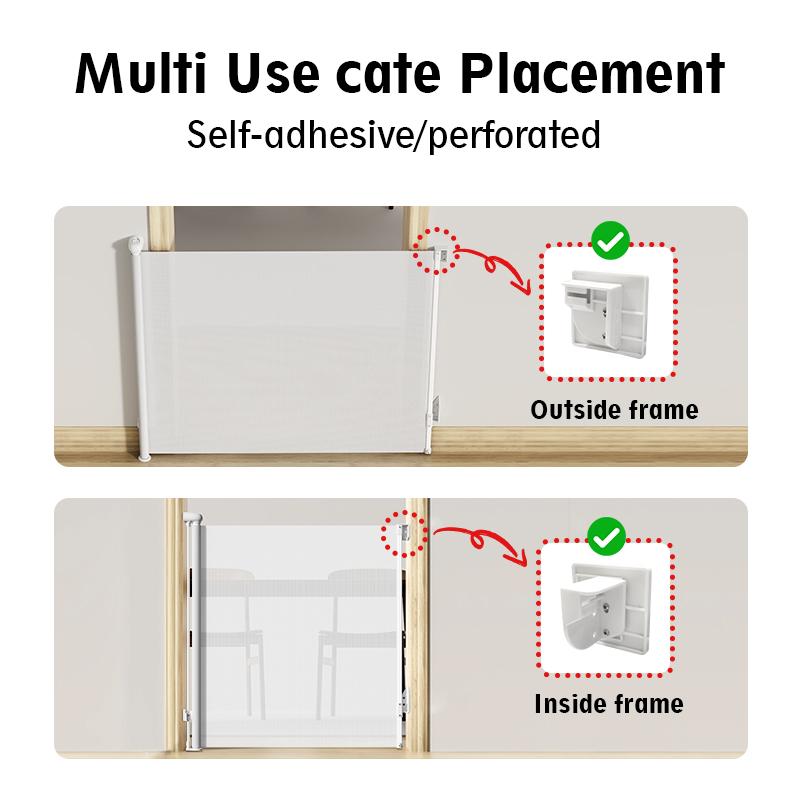 Multi Use cate Placement
Self-adhesive/perforated

Outside frame

Inside frame