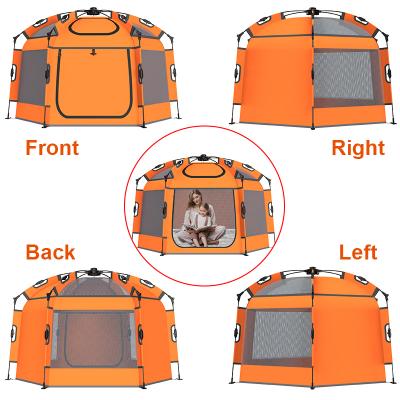 Front

Right

Back

Left