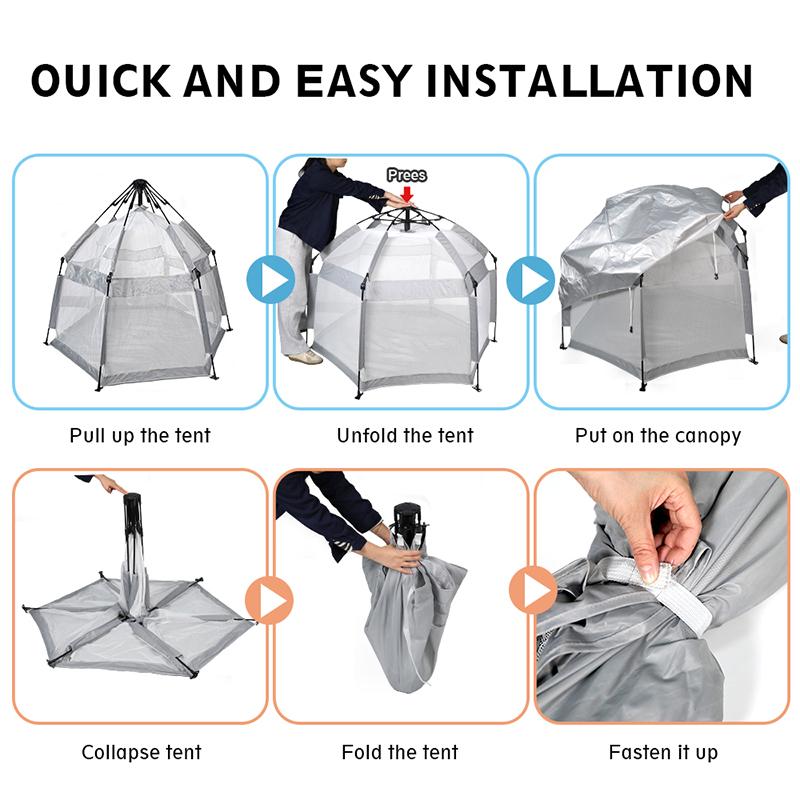 OUICK AND EASY INSTALLATION

Prees

Pull up the tent

Unfold the tent

Put on the canopy

Collapse tent

Fold the tent

Fasten it up